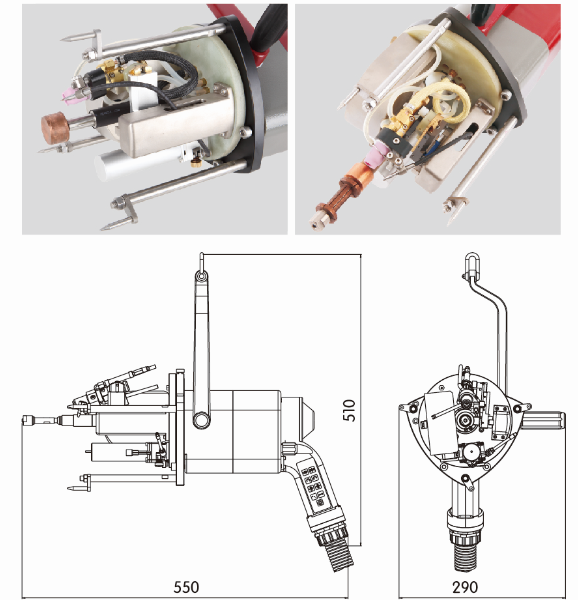 510

550

290